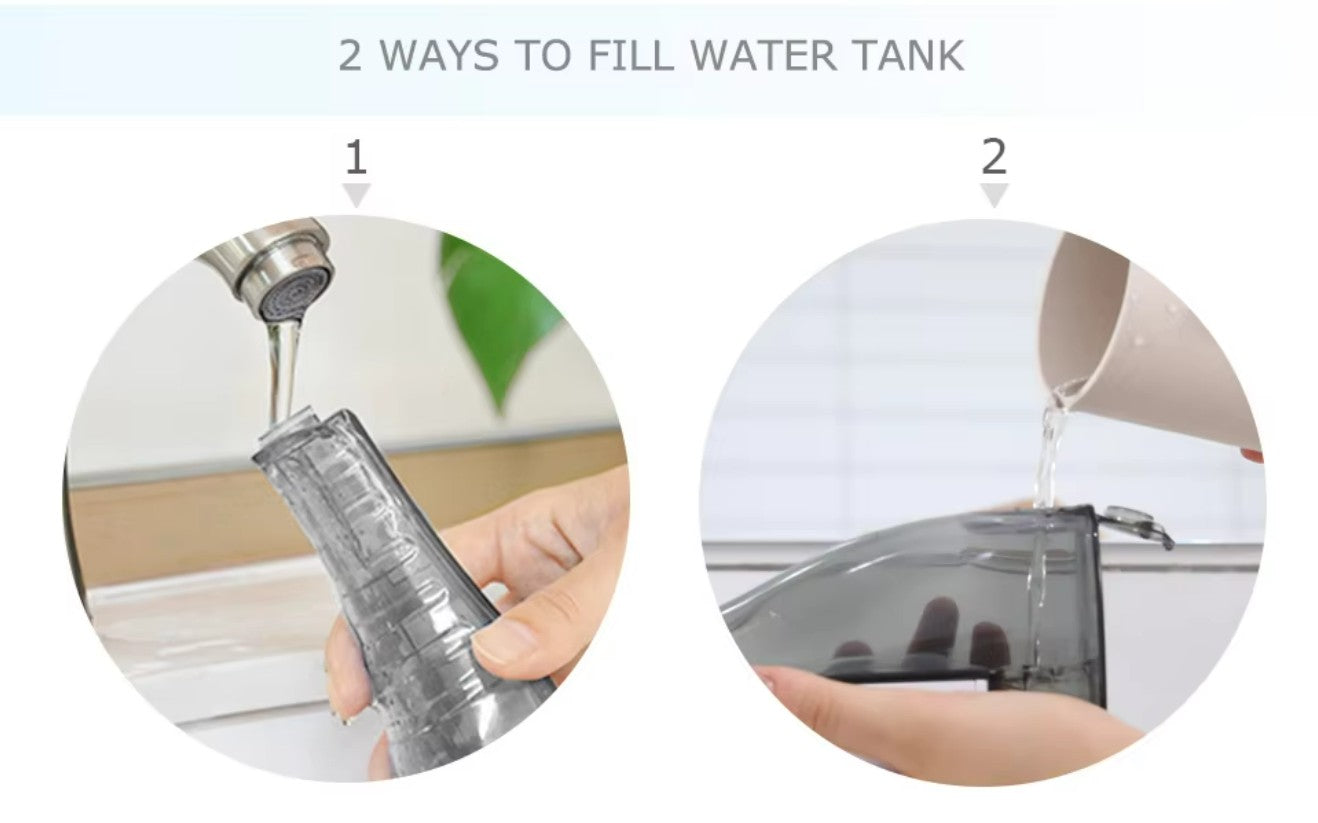 2 WAYS TO FILL WATER TANK

1

2