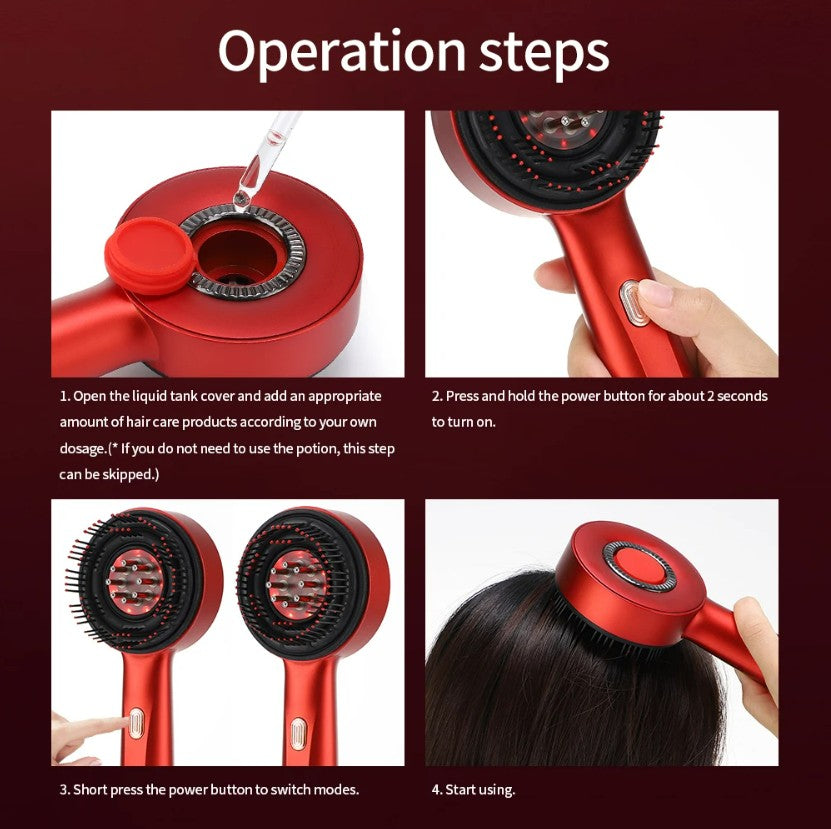 Operation steps

1. Open the liquid tank cover and add an appropriate amount of hair care products according to your own dosage.(* If you do not need to use the potion, this step can be skipped.)

2. Press and hold the power button for about 2 seconds to turn on.

3. Short press the power button to switch modes.

4. Start using.